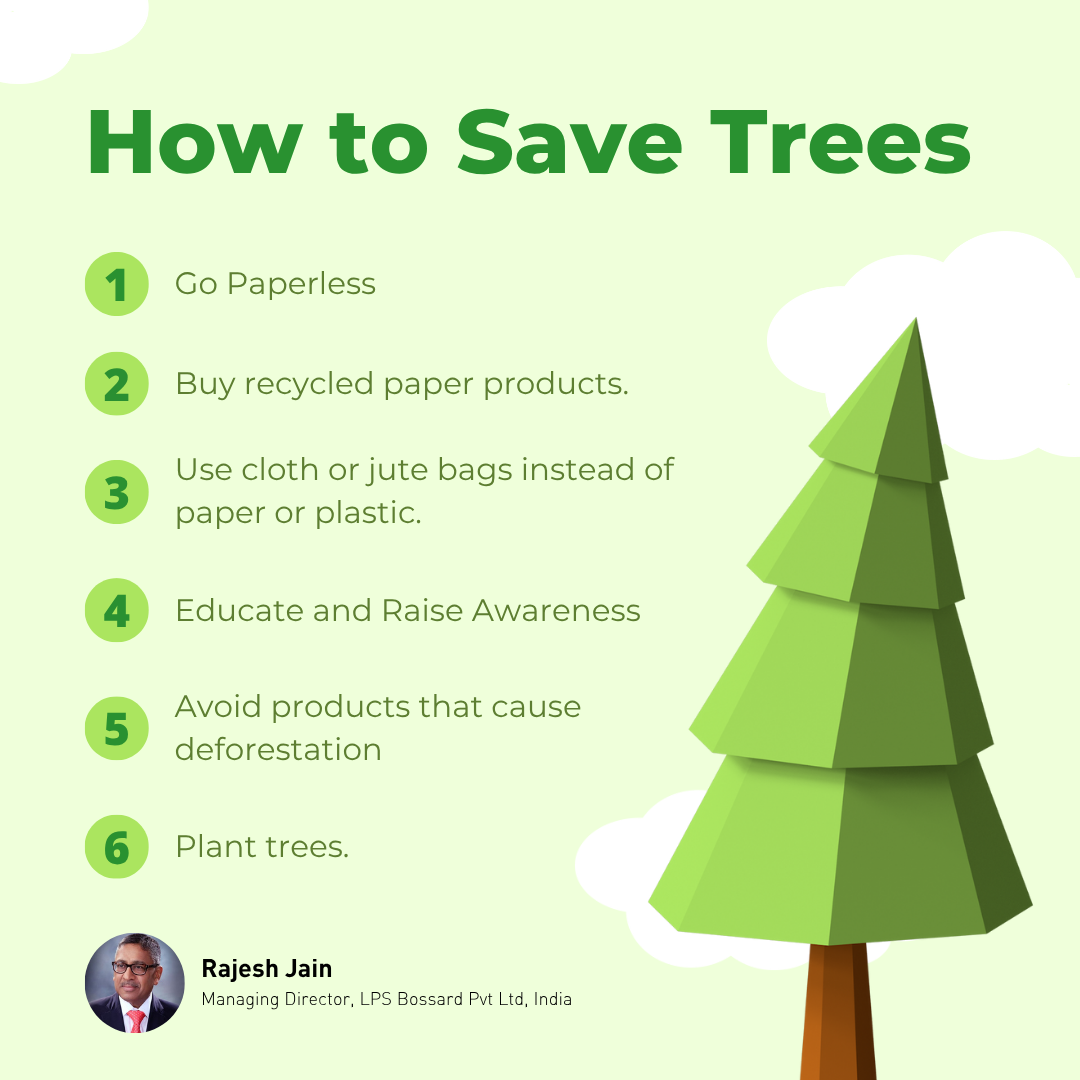 How to Save Trees

1 Go Paperless

2 Buy recycled paper products.

3 Use cloth or jute bags instead of paper or plastic.

4 Educate and Raise Awareness

5 Avoid products that cause deforestation

6 Plant trees.

Rajesh Jain
Managing Director, LPS Bossard Pvt Ltd, India