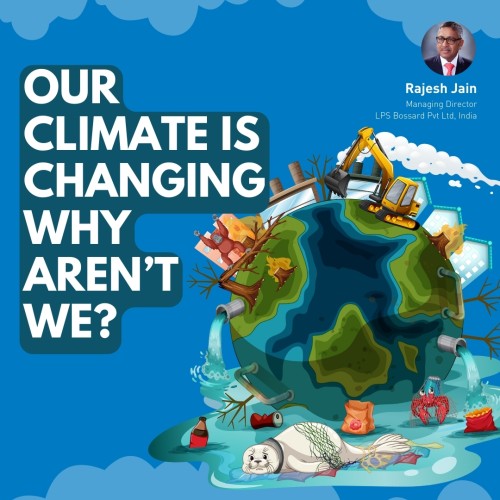 OUR CLIMATE IS CHANGING WHY AREN'T WE?

Rajesh Jain
Managing Director
LPS Bossard Pvt Ltd, India