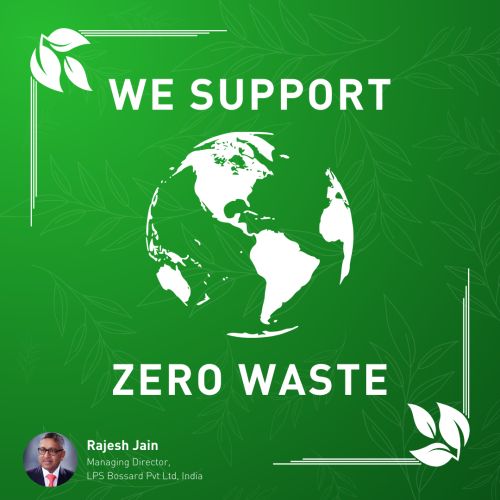 WE SUPPORT

ZERO WASTE

Rajesh Jain
Managing Director,
LPS Bossard Pvt Ltd, India